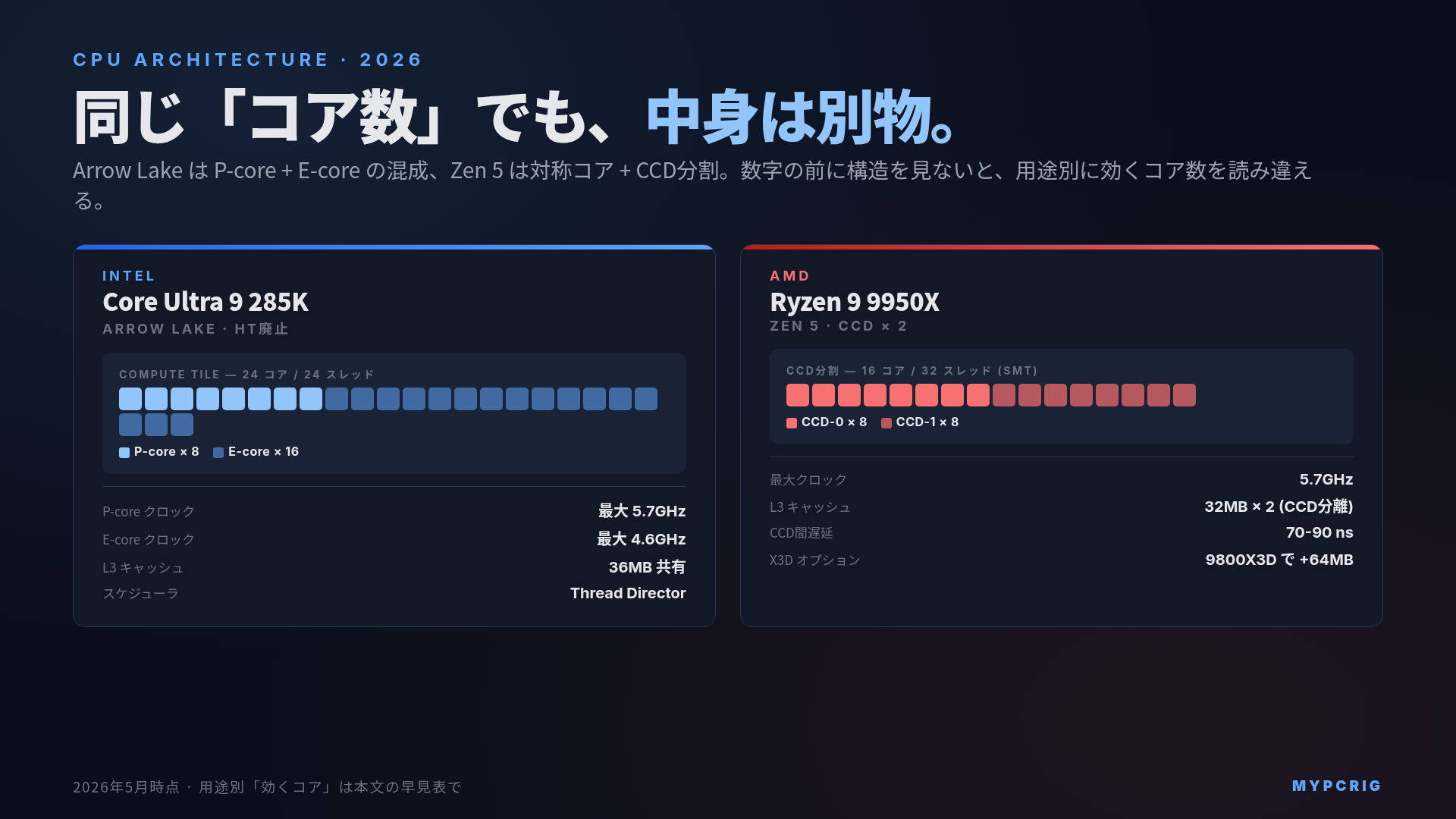 CPU ARCHITECTURE · 2026

同じ「コア数」でも、中身は別物。

Arrow Lake は P-core + E-core の混成、Zen 5 は対称コア + CCD分割。数字の前に構造を見ないと、用途別に効くコア数を読み違える。

INTEL
Core Ultra 9 285K
ARROW LAKE · HT廃止

COMPUTE TILE — 24 コア / 24 スレッド
P-core × 8 E-core × 16

| | |
|---|---|
| P-core クロック | 最大 5.7GHz |
| E-core クロック | 最大 4.6GHz |
| L3 キャッシュ | 36MB 共有 |
| スケジューラ | Thread Director |

AMD
Ryzen 9 9950X
ZEN 5 · CCD × 2

CCD分割 — 16 コア / 32 スレッド (SMT)
CCD-0 × 8 CCD-1 × 8

| | |
|---|---|
| 最大クロック | 5.7GHz |
| L3 キャッシュ | 32MB × 2 (CCD分離) |
| CCD間遅延 | 70-90 ns |
| X3D オプション | 9800X3D で +64MB |

2026年5月時点 · 用途別「効くコア」は本文の早見表で

MYPCRIG