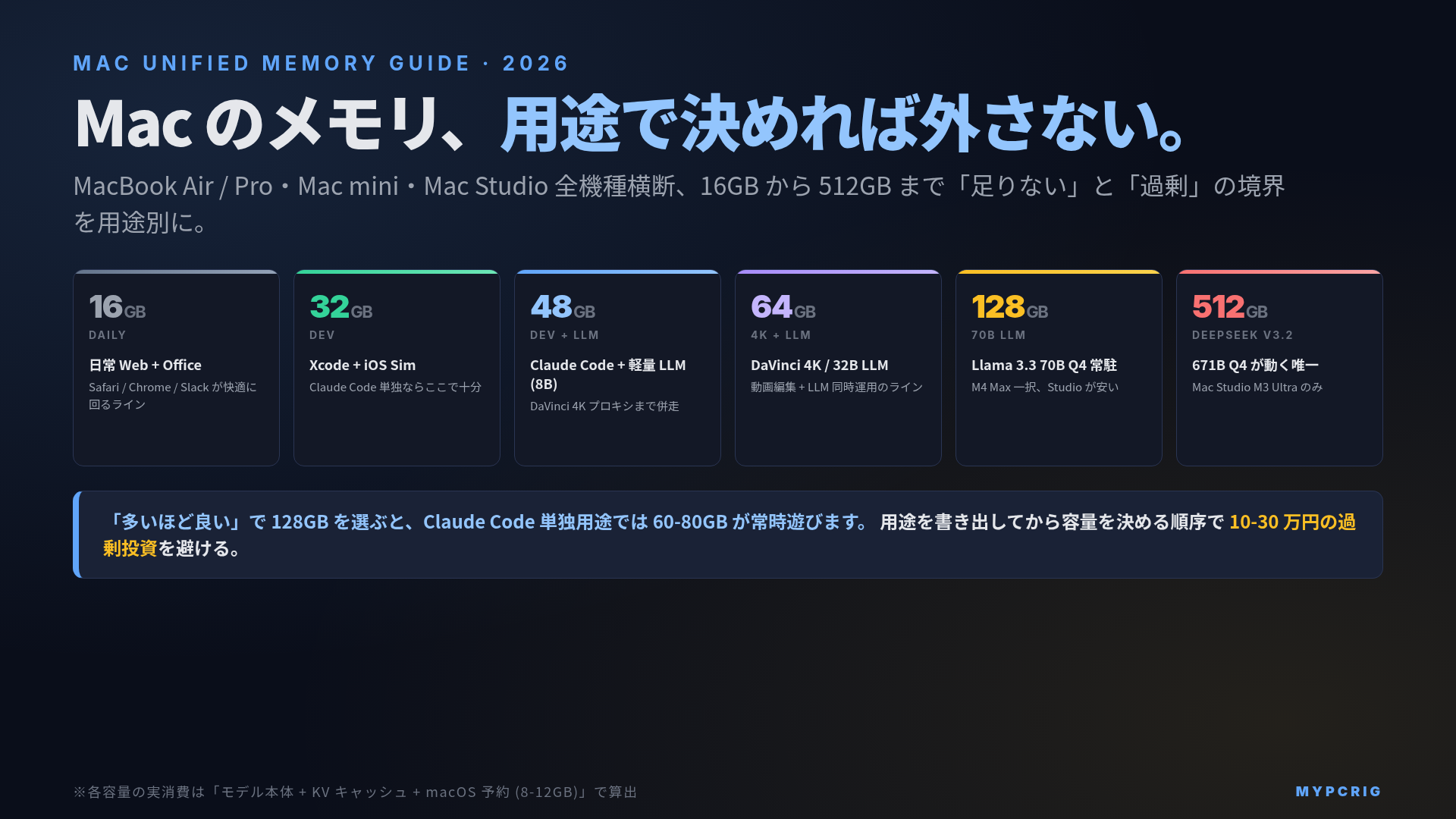 MAC UNIFIED MEMORY GUIDE · 2026

Mac のメモリ、用途で決めれば外さない。

MacBook Air / Pro・Mac mini・Mac Studio 全機種横断、16GB から 512GB まで「足りない」と「過剰」の境界を用途別に。

16GB
DAILY
日常 Web + Office
Safari / Chrome / Slack が快適に回るライン

32GB
DEV
Xcode + iOS Sim
Claude Code 単独ならここで十分

48GB
DEV + LLM
Claude Code + 軽量 LLM (8B)
DaVinci 4K プロキシまで併走

64GB
4K + LLM
DaVinci 4K / 32B LLM
動画編集 + LLM 同時運用のライン

128GB
70B LLM
Llama 3.3 70B Q4 常駐
M4 Max 一択、Studio が安い

512GB
DEEPSEEK V3.2
671B Q4 が動く唯一
Mac Studio M3 Ultra のみ

「多いほど良い」で 128GB を選ぶと、Claude Code 単独用途では 60-80GB が常時遊びます。 用途を書き出してから容量を決める順序で 10-30 万円の過剰投資を避ける。

※各容量の実消費は「モデル本体 + KV キャッシュ + macOS 予約 (8-12GB)」で算出

MYPCRIG